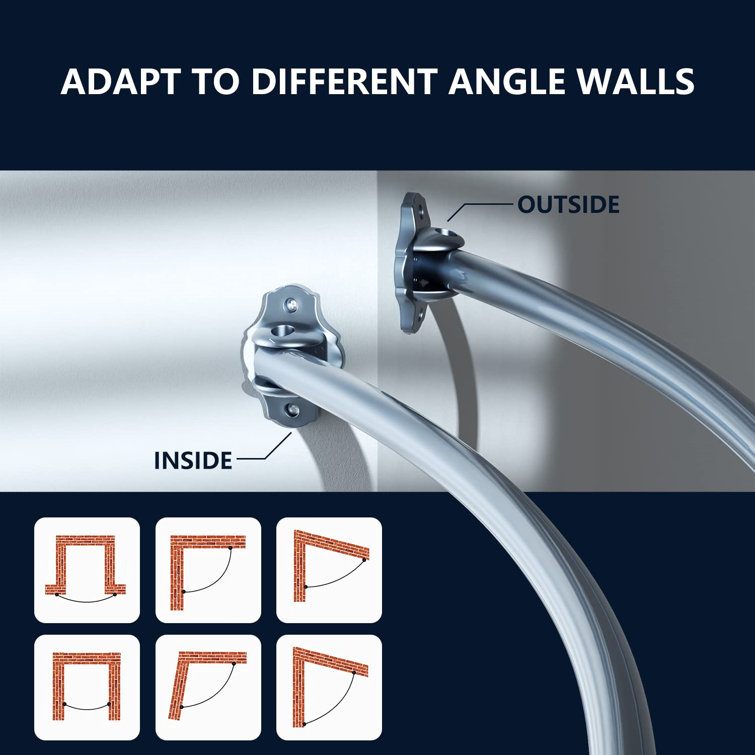 ADAPT TO DIFFERENT ANGLE WALLS

OUTSIDE

INSIDE